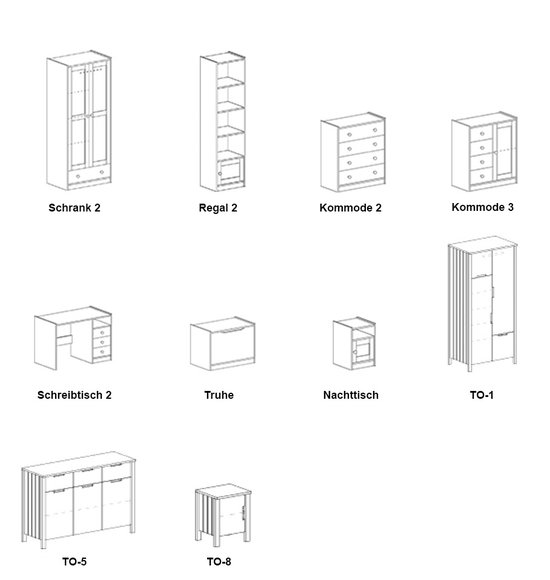 Schrank 2

Regal 2

Kommode 2

Kommode 3

Schreibtisch 2

Truhe

Nachttisch

TO-1

TO-5

TO-8